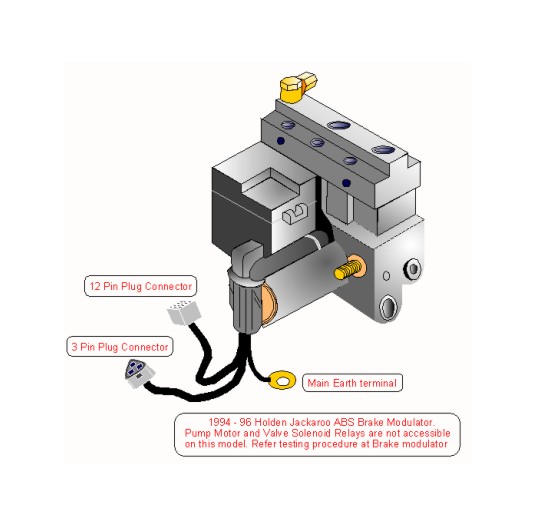 12 Pin Plug Connector

3 Pin Plug Connector

Main Earth terminal

1994 - 96 Holden Jackaroo ABS Brake Modulator.
Pump Motor and Valve Solenoid Relays are not accessible on this model. Refer testing procedure at Brake modulator